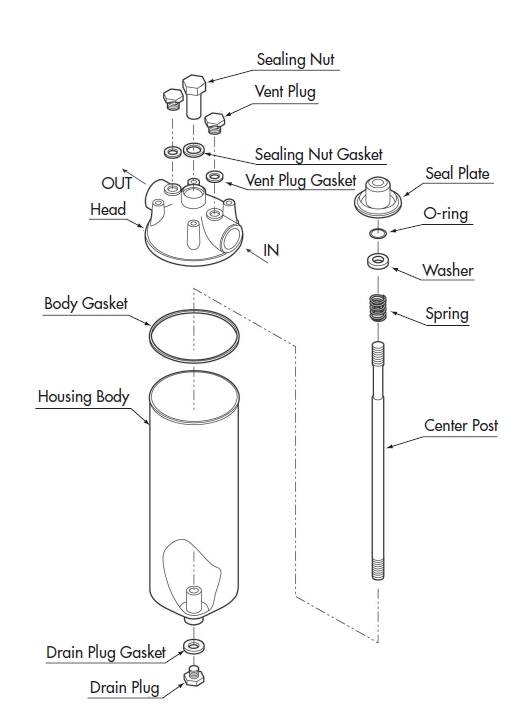 Sealing Nut
Vent Plug
Sealing Nut Gasket
Vent Plug Gasket
OUT
Head
IN
Seal Plate
O-ring
Washer
Spring
Body Gasket
Housing Body
Center Post
Drain Plug Gasket
Drain Plug